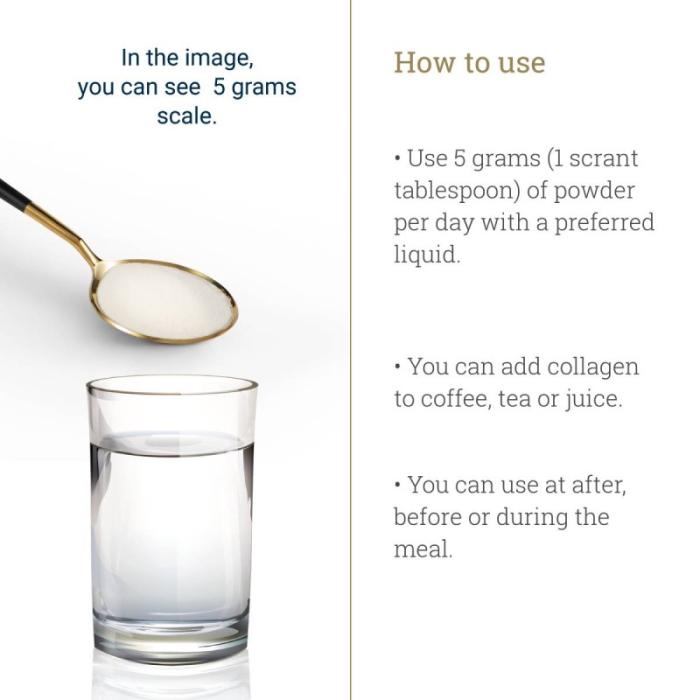 In the image, you can see 5 grams scale.

How to use

• Use 5 grams (1 scrant tablespoon) of powder per day with a preferred liquid.

• You can add collagen to coffee, tea or juice.

• You can use at after, before or during the meal.