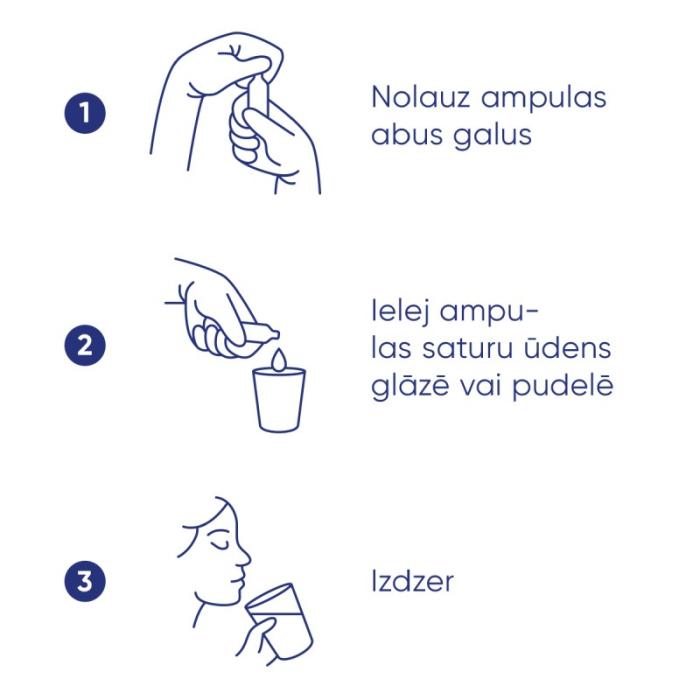 1

Nolauz ampulas abus galus

2

Ielej ampulas saturu ūdens glāzē vai pudelē

3

Izdzer